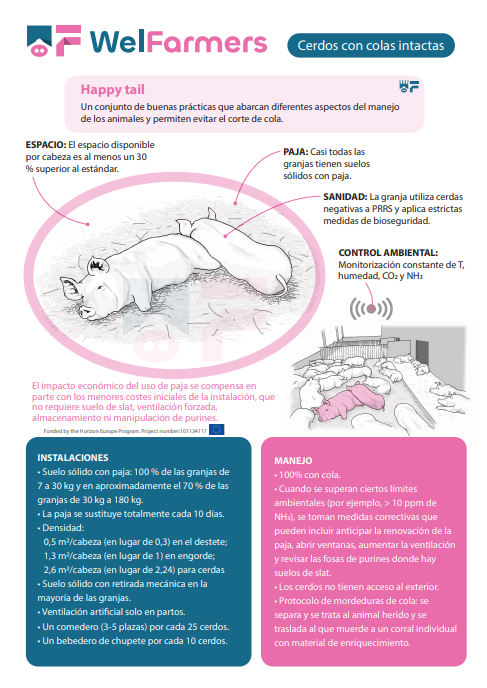 WelFarmers

Cerdos con colas intactas

Happy tail

Un conjunto de buenas prácticas que abarcan diferentes aspectos del manejo de los animales y permiten evitar el corte de cola.

ESPACIO: El espacio disponible por cabeza es al menos un 30 % superior al estándar.

PAJA: Casi todas las granjas tienen suelos sólidos con paja.

SANIDAD: La granja utiliza cerdas negativas a PRRS y aplica estrictas medidas de bioseguridad.

CONTROL AMBIENTAL: Monitorización constante de T, humedad, $CO_2$ y $NH_3$

El impacto económico del uso de paja se compensa en parte con los menores costes iniciales de la instalación, que no requiere suelo de slat, ventilación forzada, almacenamiento ni manipulación de purines.

Funded by the Horizon Europe Program. Project number:101134117

INSTALACIONES
• Suelo sólido con paja: 100 % de las granjas de 7 a 30 kg y en aproximadamente el 70 % de las granjas de 30 kg a 180 kg.
• La paja se sustituye totalmente cada 10 días.
• Densidad:
0,5 m²/cabeza (en lugar de 0,3) en el destete;
1,3 m²/cabeza (en lugar de 1) en engorde;
2,6 m²/cabeza (en lugar de 2,24) para cerdas
• Suelo sólido con retirada mecánica en la mayoría de las granjas.
• Ventilación artificial solo en partos.
• Un comedero (3-5 plazas) por cada 25 cerdos.
• Un bebedero de chupete por cada 10 cerdos.

MANEJO
• 100% con cola.
• Cuando se superan ciertos límites ambientales (por ejemplo, > 10 ppm de $NH_3$), se toman medidas correctivas que pueden incluir anticipar la renovación de la paja, abrir ventanas, aumentar la ventilación y revisar las fosas de purines donde hay suelos de slat.
• Los cerdos no tienen acceso al exterior.
• Protocolo de mordeduras de cola: se separa y se trata al animal herido y se traslada al que muerde a un corral individual con material de enriquecimiento.