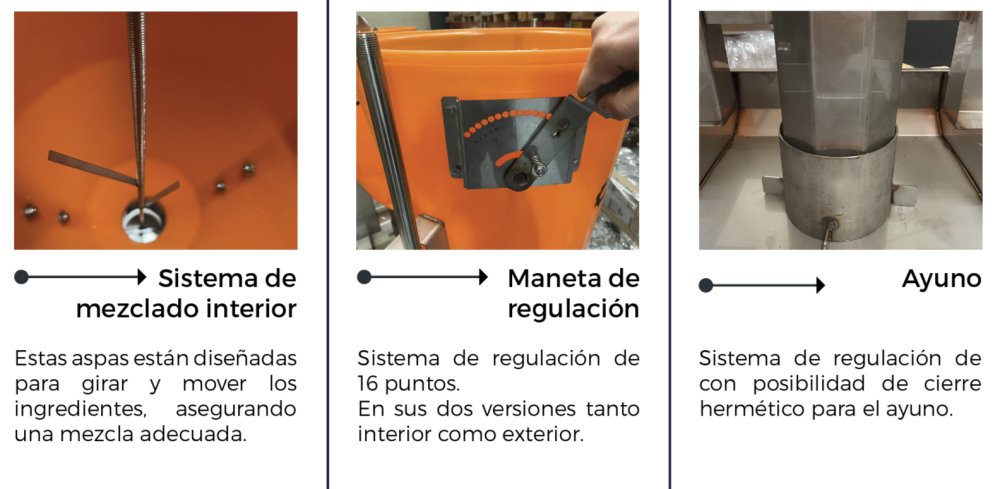 Sistema de mezclado interior

Estas aspas están diseñadas para girar y mover los ingredientes, asegurando una mezcla adecuada.

Maneta de regulación

Sistema de regulación de 16 puntos.
En sus dos versiones tanto interior como exterior.

Ayuno

Sistema de regulación de con posibilidad de cierre hermético para el ayuno.