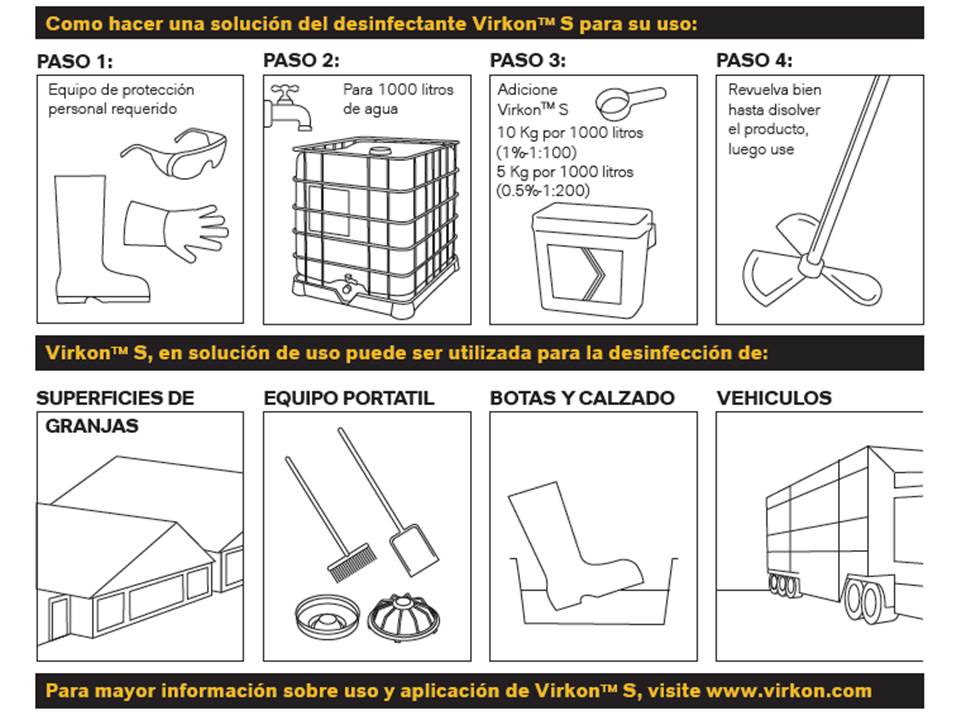 Como hacer una solución del desinfectante Virkon™ S para su uso:

PASO 1:
Equipo de protección personal requerido

PASO 2:
Para 1000 litros de agua

PASO 3:
Adicione Virkon™ S
10 Kg por 1000 litros (1%-1:100)
5 Kg por 1000 litros (0.5%-1:200)

PASO 4:
Revuelva bien hasta disolver el producto, luego use

Virkon™ S, en solución de uso puede ser utilizada para la desinfección de:

SUPERFICIES DE GRANJAS

EQUIPO PORTATIL

BOTAS Y CALZADO

VEHICULOS

Para mayor información sobre uso y aplicación de Virkon™ S, visite www.virkon.com