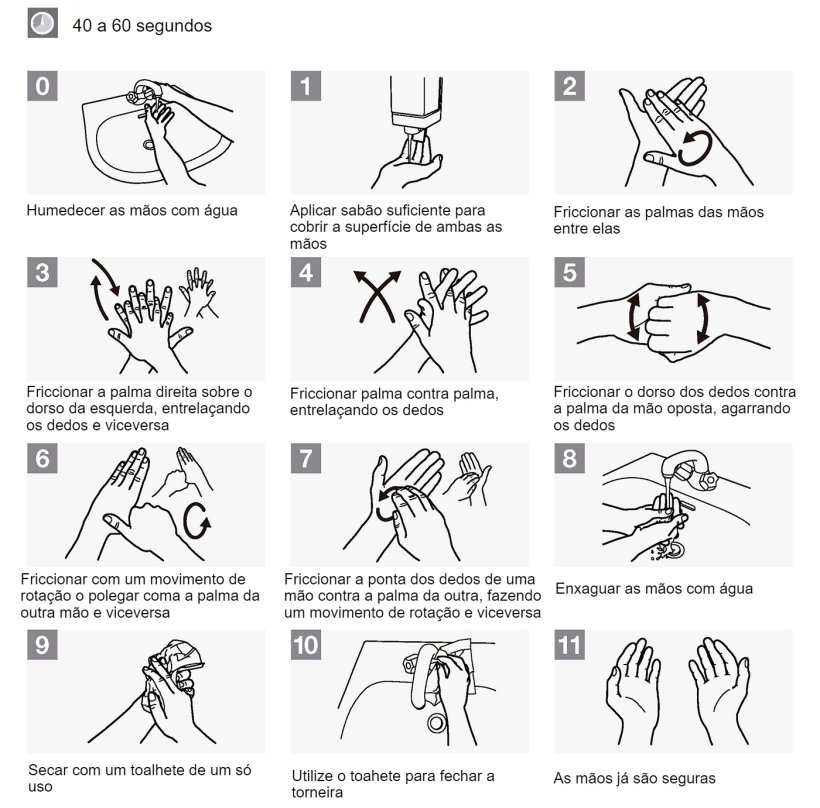 40 a 60 segundos

0

Humedecer as mãos com água

1

Aplicar sabão suficiente para cobrir a superfície de ambas as mãos

2

Friccionar as palmas das mãos entre elas

3

Friccionar a palma direita sobre o dorso da esquerda, entrelaçando os dedos e viceversa

4

Friccionar palma contra palma, entrelaçando os dedos

5

Friccionar o dorso dos dedos contra a palma da mão oposta, agarrando os dedos

6

Friccionar com um movimento de rotação o polegar coma a palma da outra mão e viceversa

7

Friccionar a ponta dos dedos de uma mão contra a palma da outra, fazendo um movimento de rotação e viceversa

8

Enxaguar as mãos com água

9

Secar com um toalhete de um só uso

10

Utilize o toahete para fechar a torneira

11

As mãos já são seguras