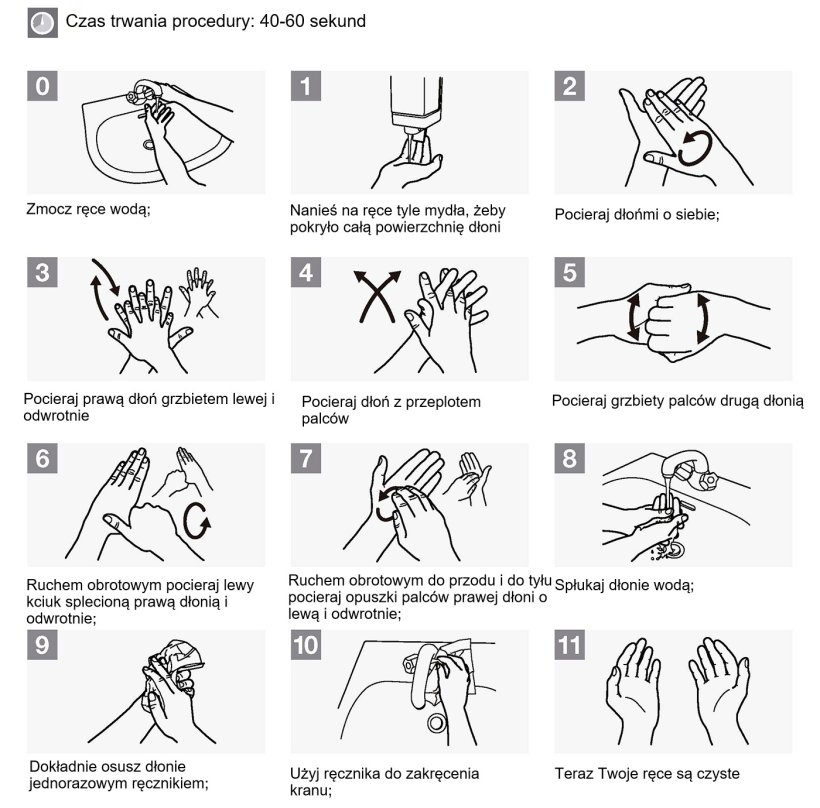 Czas trwania procedury: 40-60 sekund

0
Zmocz ręce wodą;

1
Nanieś na ręce tyle mydła, żeby pokryło całą powierzchnię dłoni

2
Pocieraj dłońmi o siebie;

3
Pocieraj prawą dłoń grzbietem lewej i odwrotnie

4
Pocieraj dłoń z przeplotem palców

5
Pocieraj grzbiety palców drugą dłonią

6
Ruchem obrotowym pocieraj lewy kciuk splecioną prawą dłonią i odwrotnie;

7
Ruchem obrotowym do przodu i do tyłu pocieraj opuszki palców prawej dłoni o lewą i odwrotnie;

8
Spłukaj dłonie wodą;

9
Dokładnie osusz dłonie jednorazowym ręcznikiem;

10
Użyj ręcznika do zakręcenia kranu;

11
Teraz Twoje ręce są czyste