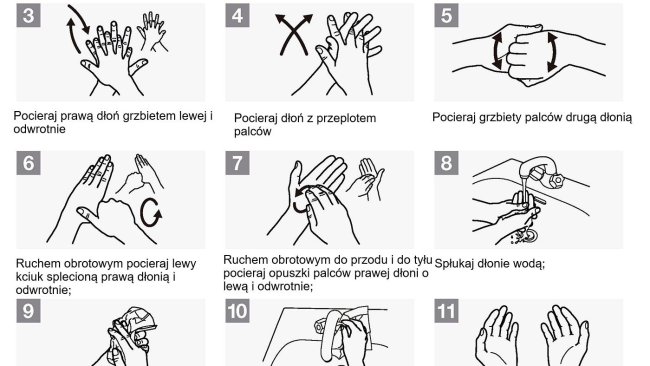 3

Pocieraj prawą dłoń grzbietem lewej i odwrotnie

4

Pocieraj dłoń z przeplotem palców

5

Pocieraj grzbiety palców drugą dłonią

6

Ruchem obrotowym pocieraj lewy kciuk splecioną prawą dłonią i odwrotnie;

7

Ruchem obrotowym do przodu i do tyłu pocieraj opuszki palców prawej dłoni o lewą i odwrotnie;

8

Spłukaj dłonie wodą;

9

10

11