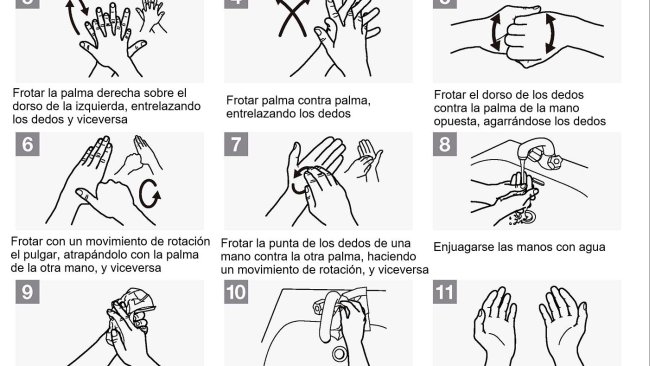 Frotar la palma derecha sobre el dorso de la izquierda, entrelazando los dedos y viceversa

Frotar palma contra palma, entrelazando los dedos

Frotar el dorso de los dedos contra la palma de la mano opuesta, agarrándose los dedos

6

Frotar con un movimiento de rotación el pulgar, atrapándolo con la palma de la otra mano, y viceversa

7

Frotar la punta de los dedos de una mano contra la otra palma, haciendo un movimiento de rotación, y viceversa

8

Enjuagarse las manos con agua

9

10

11