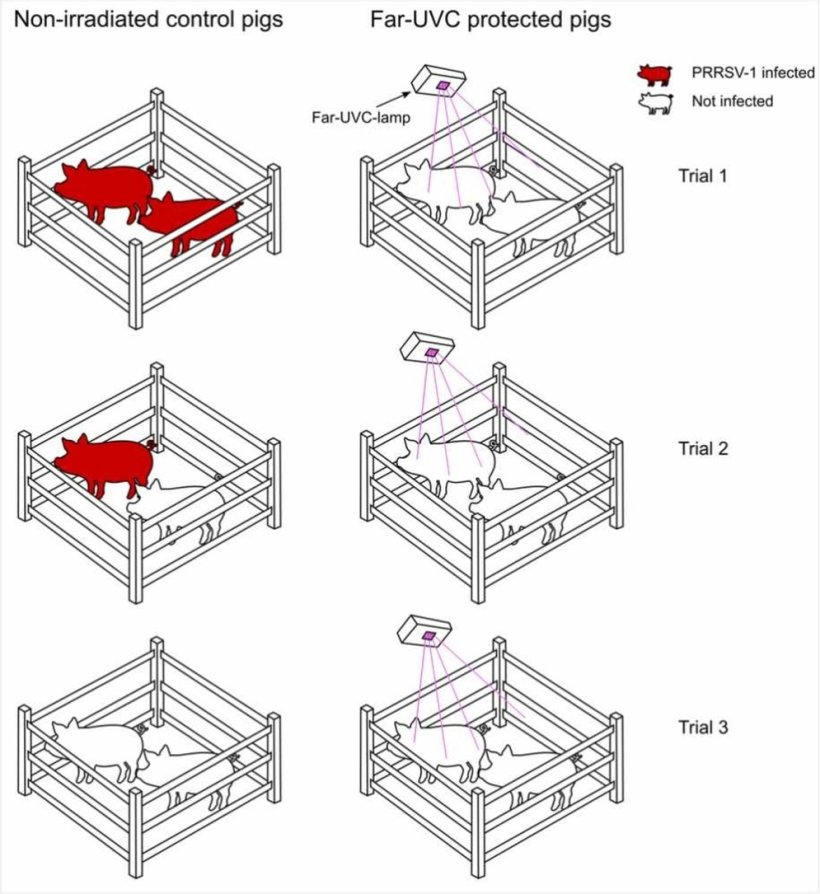 Non-irradiated control pigs

Far-UVC protected pigs

PRRSV-1 infected

Not infected

Far-UVC-lamp

Trial 1

Trial 2

Trial 3