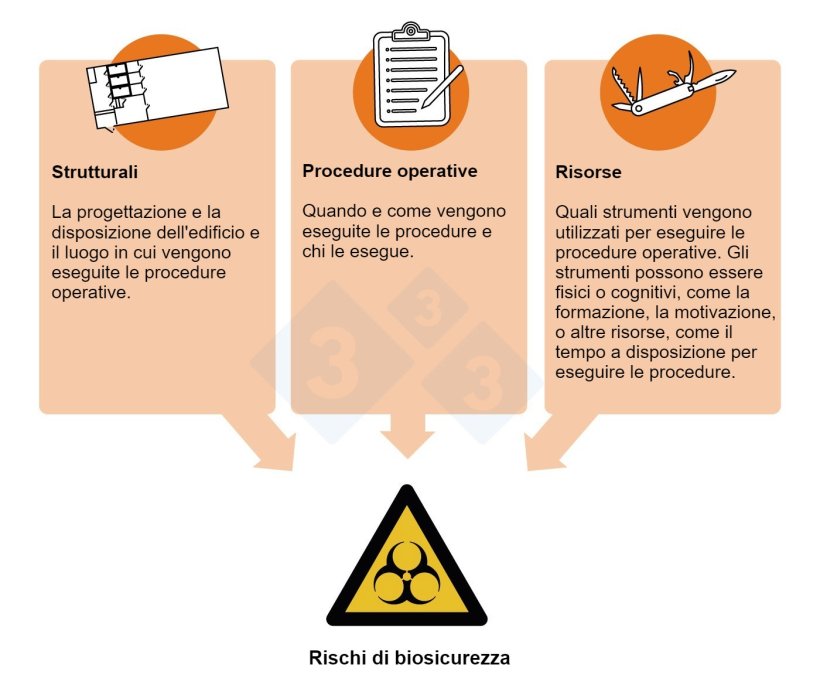 Strutturali

La progettazione e la disposizione dell'edificio e il luogo in cui vengono eseguite le procedure operative.

Procedure operative

Quando e come vengono eseguite le procedure e chi le esegue.

Risorse

Quali strumenti vengono utilizzati per eseguire le procedure operative. Gli strumenti possono essere fisici o cognitivi, come la formazione, la motivazione, o altre risorse, come il tempo a disposizione per eseguire le procedure.

3
3
3

Rischi di biosicurezza