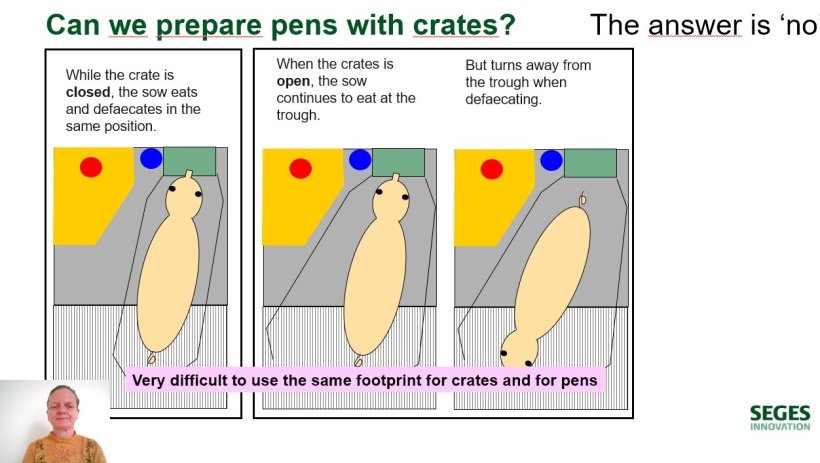 Can we prepare pens with crates?

The answer is 'no

While the crate is **closed**, the sow eats and defaecates in the same position.

When the crates is **open**, the sow continues to eat at the trough.

But turns away from the trough when defaecating.

Very difficult to use the same footprint for crates and for pens

SEGES INNOVATION