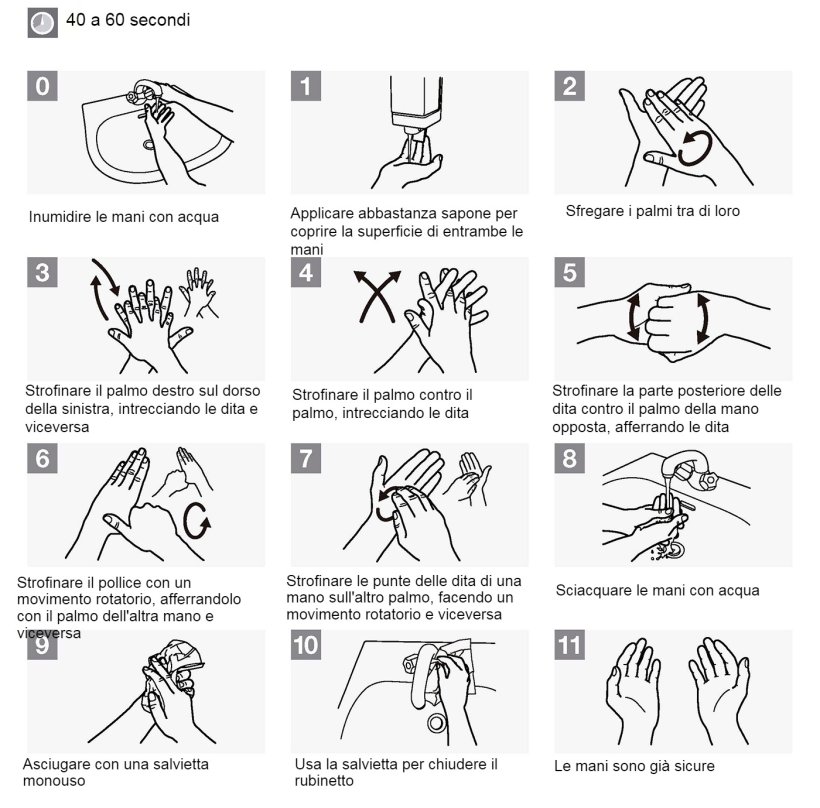 40 a 60 secondi

0

Inumidire le mani con acqua

1

Applicare abbastanza sapone per coprire la superficie di entrambe le mani

2

Sfregare i palmi tra di loro

3

Strofinare il palmo destro sul dorso della sinistra, intrecciando le dita e viceversa

4

Strofinare il palmo contro il palmo, intrecciando le dita

5

Strofinare la parte posteriore delle dita contro il palmo della mano opposta, afferrando le dita

6

Strofinare il pollice con un movimento rotatorio, afferrandolo con il palmo dell'altra mano e viceversa

7

Strofinare le punte delle dita di una mano sull'altro palmo, facendo un movimento rotatorio e viceversa

8

Sciacquare le mani con acqua

9

Asciugare con una salvietta monouso

10

Usa la salvietta per chiudere il rubinetto

11

Le mani sono già sicure