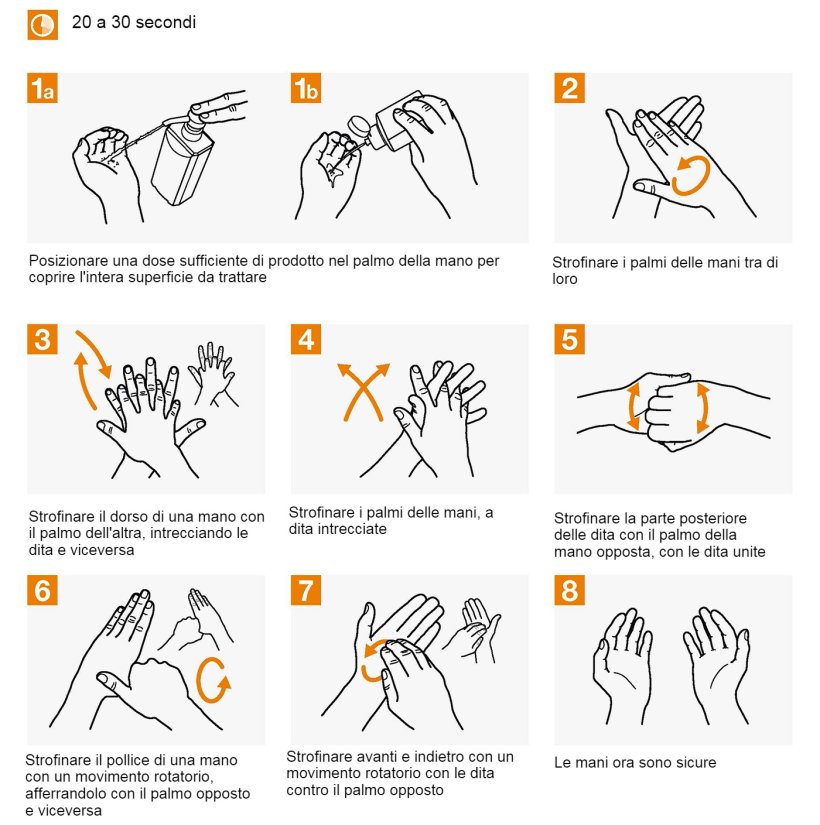 20 a 30 secondi

1a

1b

Posizionare una dose sufficiente di prodotto nel palmo della mano per coprire l'intera superficie da trattare

2

Strofinare i palmi delle mani tra di loro

3

Strofinare il dorso di una mano con il palmo dell'altra, intrecciando le dita e viceversa

4

Strofinare i palmi delle mani, a dita intrecciate

5

Strofinare la parte posteriore delle dita con il palmo della mano opposta, con le dita unite

6

Strofinare il pollice di una mano con un movimento rotatorio, afferrandolo con il palmo opposto e viceversa

7

Strofinare avanti e indietro con un movimento rotatorio con le dita contro il palmo opposto

8

Le mani ora sono sicure