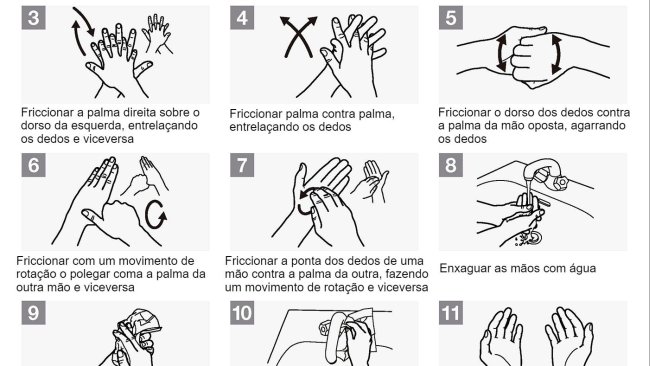 3

Friccionar a palma direita sobre o dorso da esquerda, entrelaçando os dedos e viceversa

4

Friccionar palma contra palma, entrelaçando os dedos

5

Friccionar o dorso dos dedos contra a palma da mão oposta, agarrando os dedos

6

Friccionar com um movimento de rotação o polegar coma a palma da outra mão e viceversa

7

Friccionar a ponta dos dedos de uma mão contra a palma da outra, fazendo um movimento de rotação e viceversa

8

Enxaguar as mãos com água

9

10

11