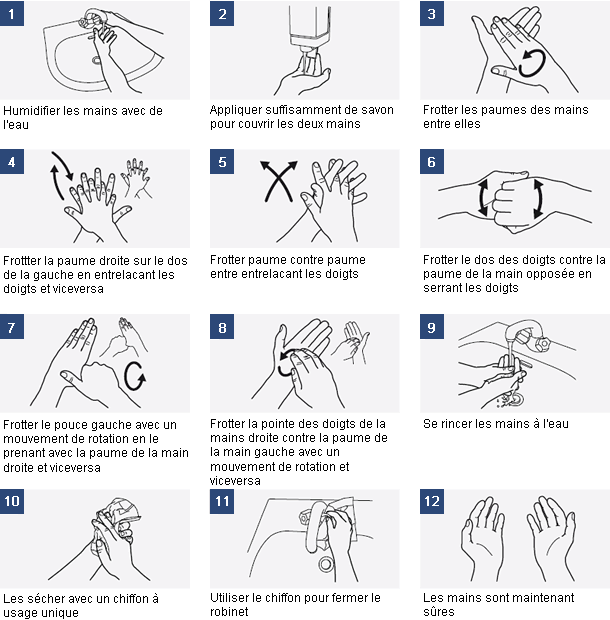 1

Humidifier les mains avec de l'eau

2

Appliquer suffisamment de savon pour couvrir les deux mains

3

Frotter les paumes des mains entre elles

4

Frottter la paume droite sur le dos de la gauche en entrelacant les doigts et viceversa

5

Frotter paume contre paume entre entrelacant les doigts

6

Frotter le dos des doigts contre la paume de la main opposée en serrant les doigts

7

Frotter le pouce gauche avec un mouvement de rotation en le prenant avec la paume de la main droite et viceversa

8

Frotter la pointe des doigts de la mains droite contre la paume de la main gauche avec un mouvement de rotation et viceversa

9

Se rincer les mains à l'eau

10

Les sécher avec un chiffon à usage unique

11

Utiliser le chiffon pour fermer le robinet

12

Les mains sont maintenant sûres