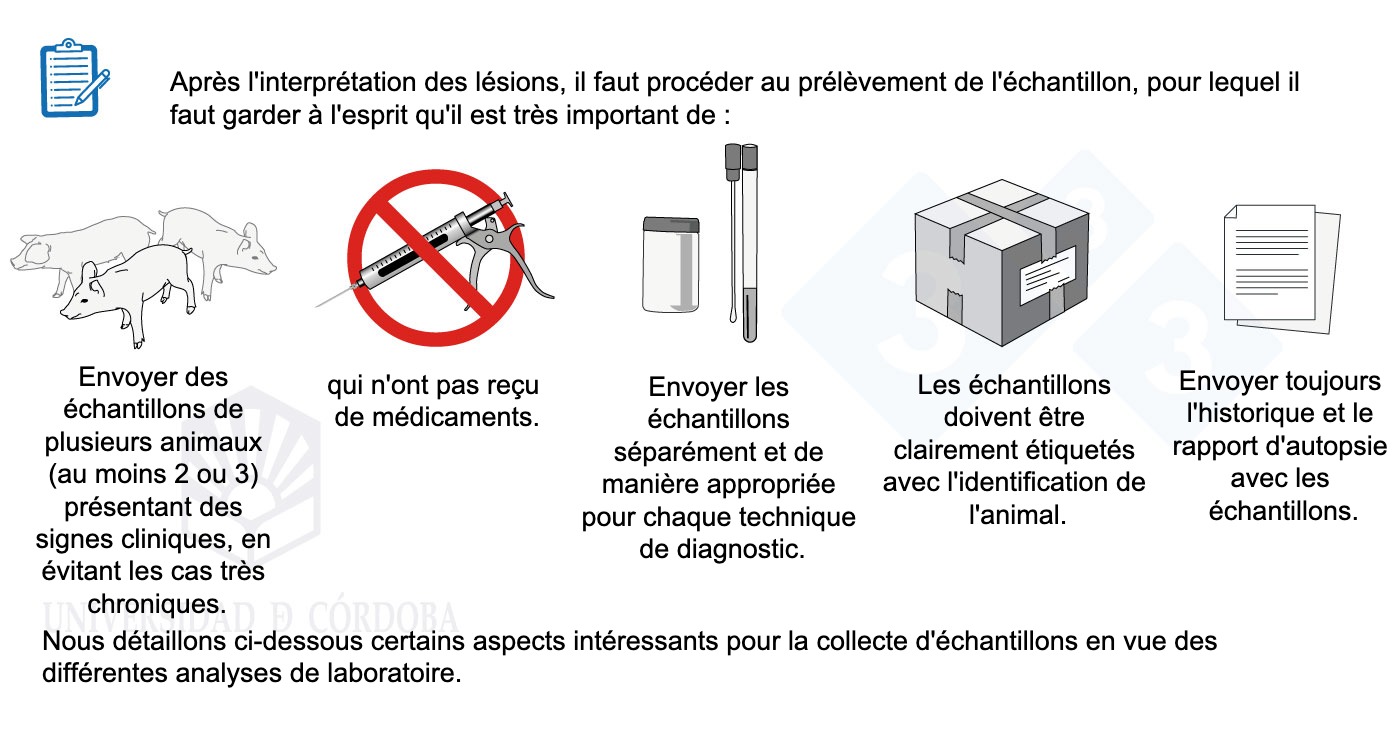 Après l'interprétation des lésions, il faut procéder au prélèvement de l'échantillon, pour lequel il faut garder à l'esprit qu'il est très important de :

Envoyer des échantillons de plusieurs animaux (au moins 2 ou 3) présentant des signes cliniques, en évitant les cas très chroniques.

qui n'ont pas reçu de médicaments.

Envoyer les échantillons séparément et de manière appropriée pour chaque technique de diagnostic.

Les échantillons doivent être clairement étiquetés avec l'identification de l'animal.

Envoyer toujours l'historique et le rapport d'autopsie avec les échantillons.

UNIVERSIDAD D CÓRDOBA

Nous détaillons ci-dessous certains aspects intéressants pour la collecte d'échantillons en vue des différentes analyses de laboratoire.