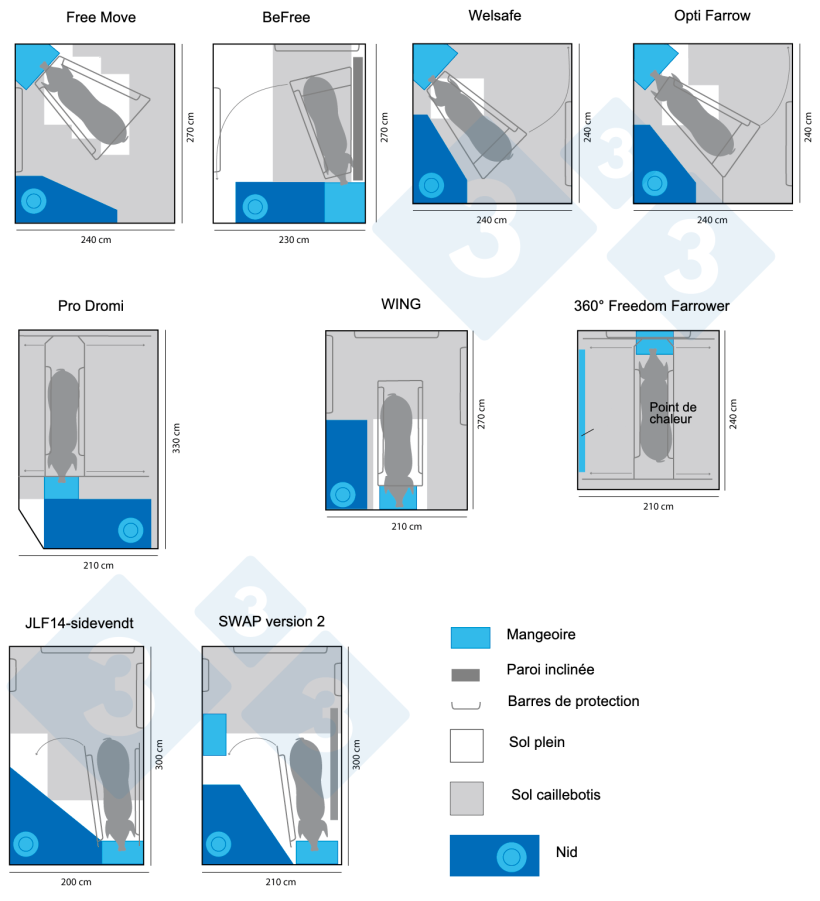 Free Move

270 cm

240 cm

BeFree

270 cm

230 cm

Welsafe

240 cm

240 cm

Opti Farrow

240 cm

240 cm

Pro Dromi

330 cm

210 cm

WING

270 cm

210 cm

360° Freedom Farrower

Point de chaleur

240 cm

210 cm

JLF14-sidevendt

300 cm

200 cm

SWAP version 2

300 cm

210 cm

Mangeoire

Paroi inclinée

Barres de protection

Sol plein

Sol caillebotis

Nid