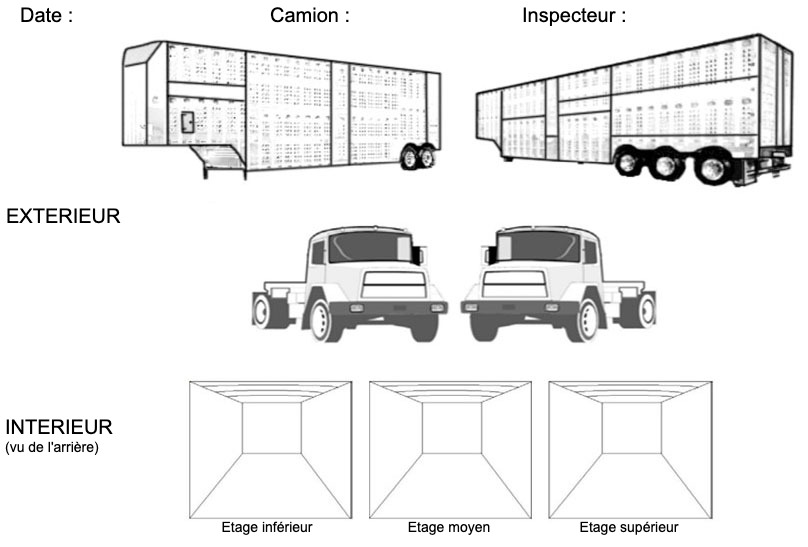 Date : Camion : Inspecteur :

EXTERIEUR

INTERIEUR
(vu de l'arrière)

Etage inférieur

Etage moyen

Etage supérieur