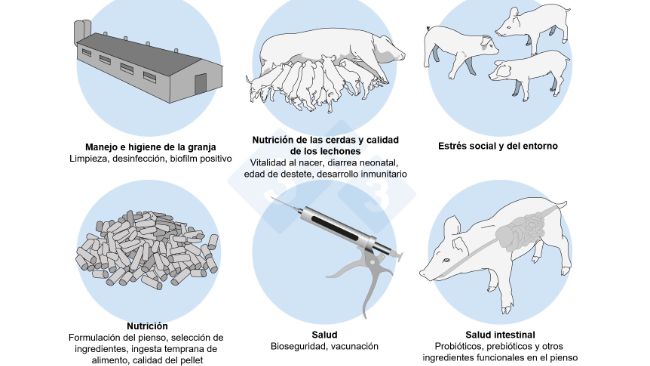 Manejo e higiene de la granja
Limpieza, desinfección, biofilm positivo

Nutrición de las cerdas y calidad de los lechones
Vitalidad al nacer, diarrea neonatal, edad de destete, desarrollo inmunitario

Estrés social y del entorno

Nutrición
Formulación del pienso, selección de ingredientes, ingesta temprana de alimento, calidad del pellet

Salud
Bioseguridad, vacunación

Salud intestinal
Probióticos, prebióticos y otros ingredientes funcionales en el pienso