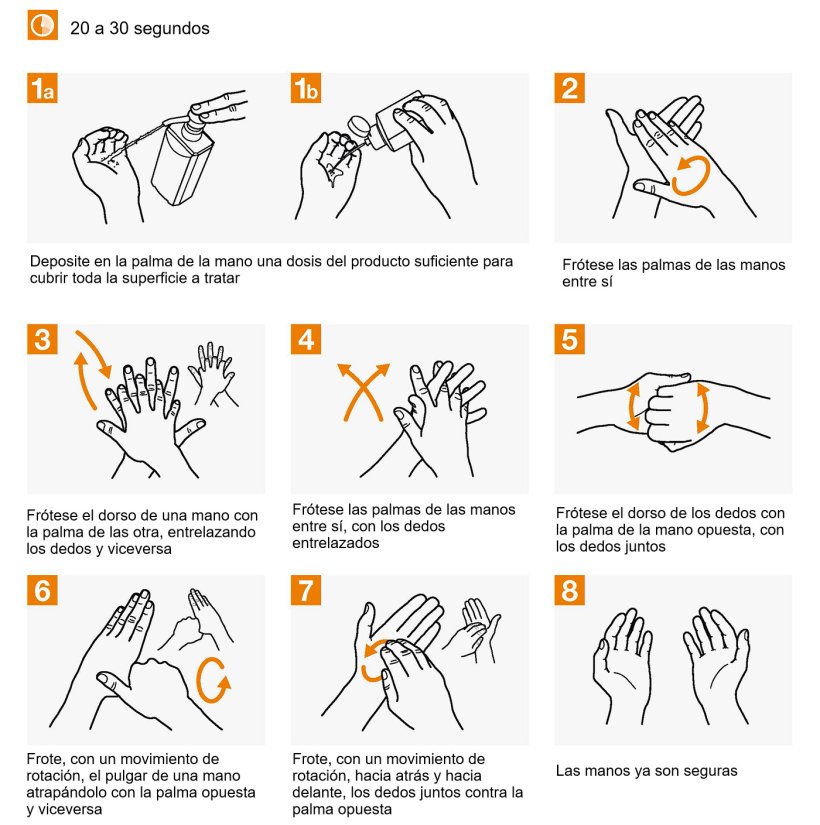 20 a 30 segundos

1a

1b

Deposite en la palma de la mano una dosis del producto suficiente para cubrir toda la superficie a tratar

2

Frótese las palmas de las manos entre sí

3

Frótese el dorso de una mano con la palma de las otra, entrelazando los dedos y viceversa

4

Frótese las palmas de las manos entre sí, con los dedos entrelazados

5

Frótese el dorso de los dedos con la palma de la mano opuesta, con los dedos juntos

6

Frote, con un movimiento de rotación, el pulgar de una mano atrapándolo con la palma opuesta y viceversa

7

Frote, con un movimiento de rotación, hacia atrás y hacia delante, los dedos juntos contra la palma opuesta

8

Las manos ya son seguras